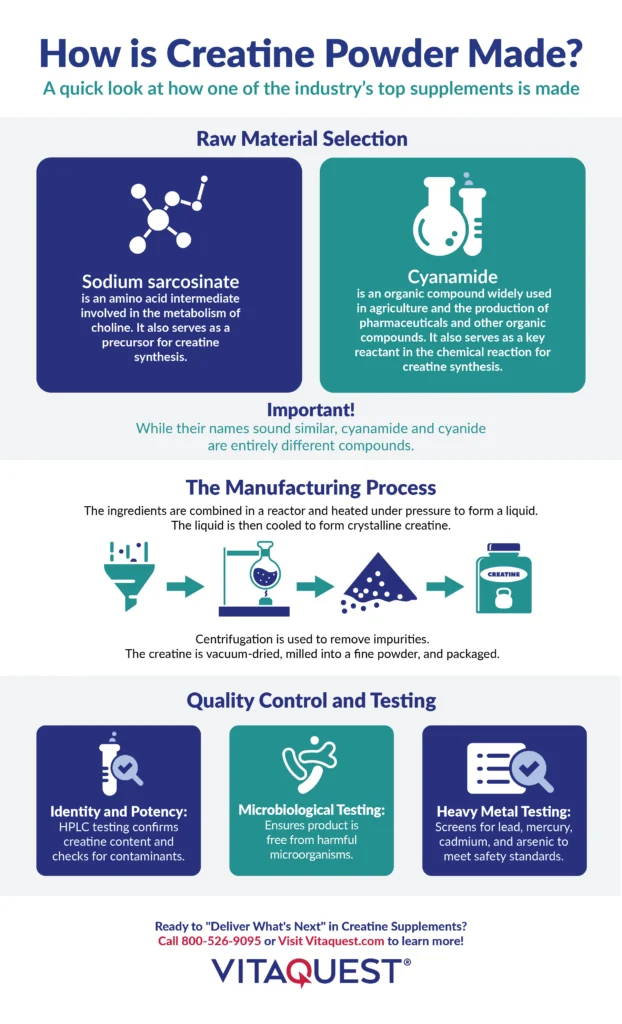 How is Creatine Powder Made?

A quick look at how one of the industry's top supplements is made

Raw Material Selection

Sodium sarcosinate
is an amino acid intermediate involved in the metabolism of choline. It also serves as a precursor for creatine synthesis.

Cyanamide
is an organic compound widely used in agriculture and the production of pharmaceuticals and other organic compounds. It also serves as a key reactant in the chemical reaction for creatine synthesis.

Important!
While their names sound similar, cyanamide and cyanide are entirely different compounds.

The Manufacturing Process

The ingredients are combined in a reactor and heated under pressure to form a liquid. The liquid is then cooled to form crystalline creatine.

CREATINE

Centrifugation is used to remove impurities. The creatine is vacuum-dried, milled into a fine powder, and packaged.

Quality Control and Testing

Identity and Potency:
HPLC testing confirms creatine content and checks for contaminants.

Microbiological Testing:
Ensures product is free from harmful microorganisms.

Heavy Metal Testing:
Screens for lead, mercury, cadmium, and arsenic to meet safety standards.

Ready to "Deliver What's Next" in Creatine Supplements?
Call 800-526-9095 or Visit Vitaquest.com to learn more!

VITAQUEST®