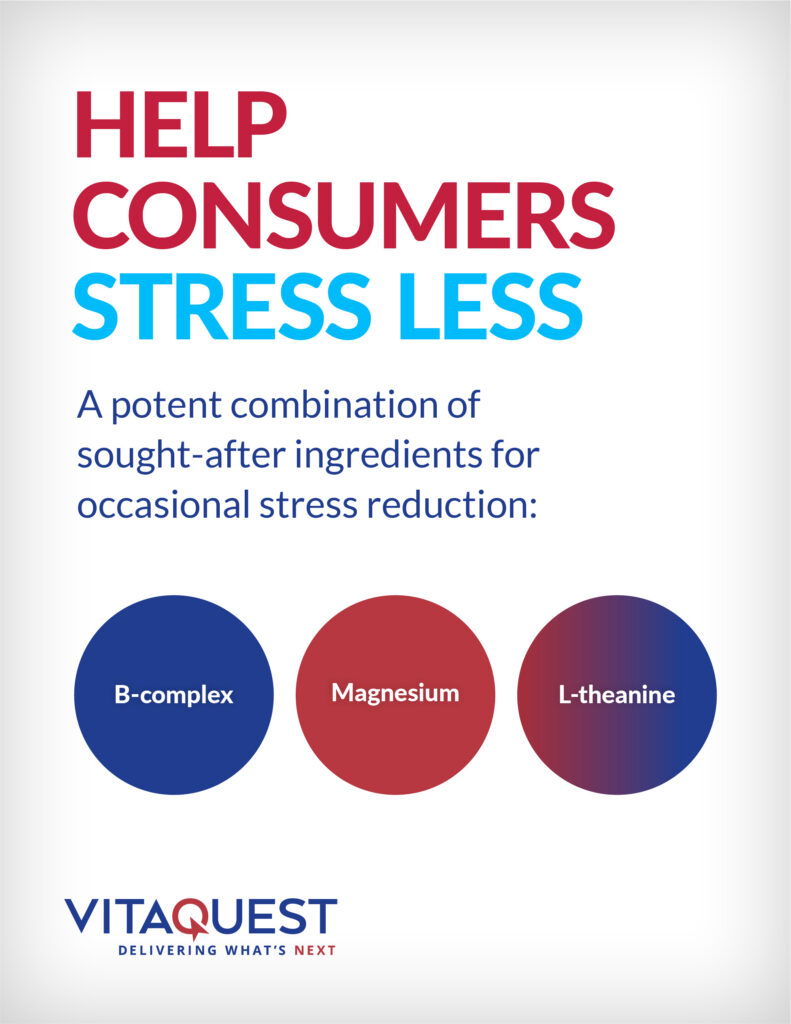 HELP CONSUMERS STRESS LESS

A potent combination of sought-after ingredients for occasional stress reduction:

B-complex

Magnesium

L-theanine

VITAQUEST
DELIVERING WHAT'S NEXT